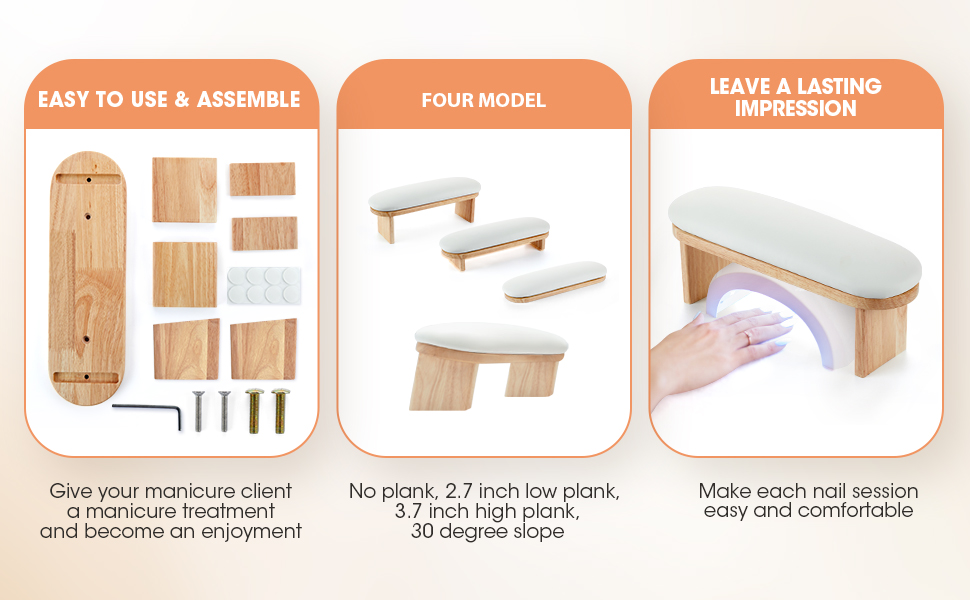 EASY TO USE & ASSEMBLE

Give your manicure client a manicure treatment and become an enjoyment

FOUR MODEL

No plank, 2.7 inch low plank, 3.7 inch high plank, 30 degree slope

LEAVE A LASTING IMPRESSION

Make each nail session easy and comfortable