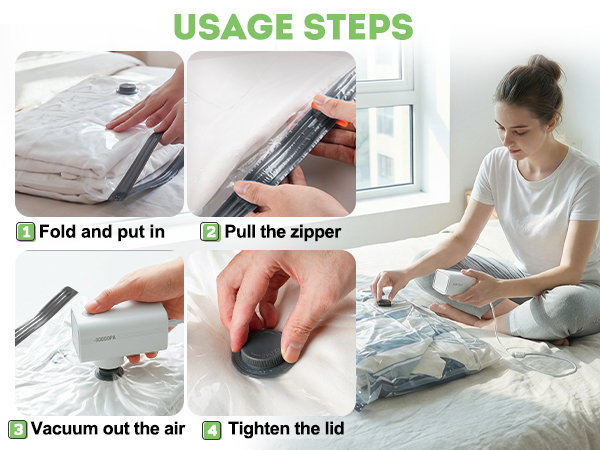 USAGE STEPS

1 Fold and put in

2 Pull the zipper

-90000PA

3 Vacuum out the air

4 Tighten the lid