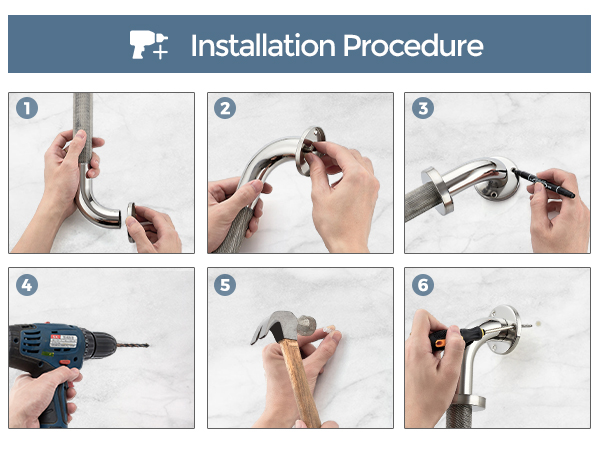 Installation Procedure

1

2

3

4

5

6