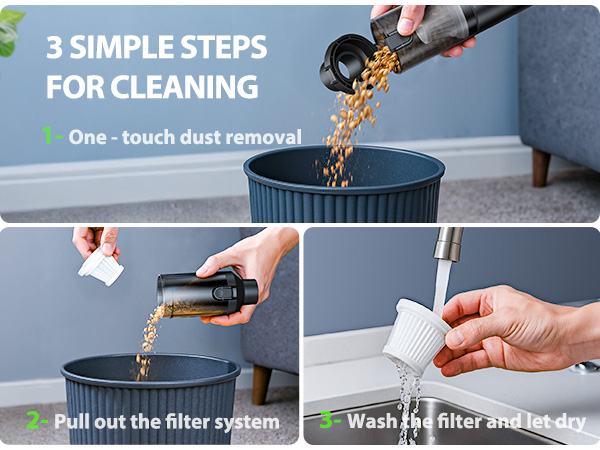 3 SIMPLE STEPS FOR CLEANING

1- One - touch dust removal

2- Pull out the filter system

3- Wash the filter and let dry