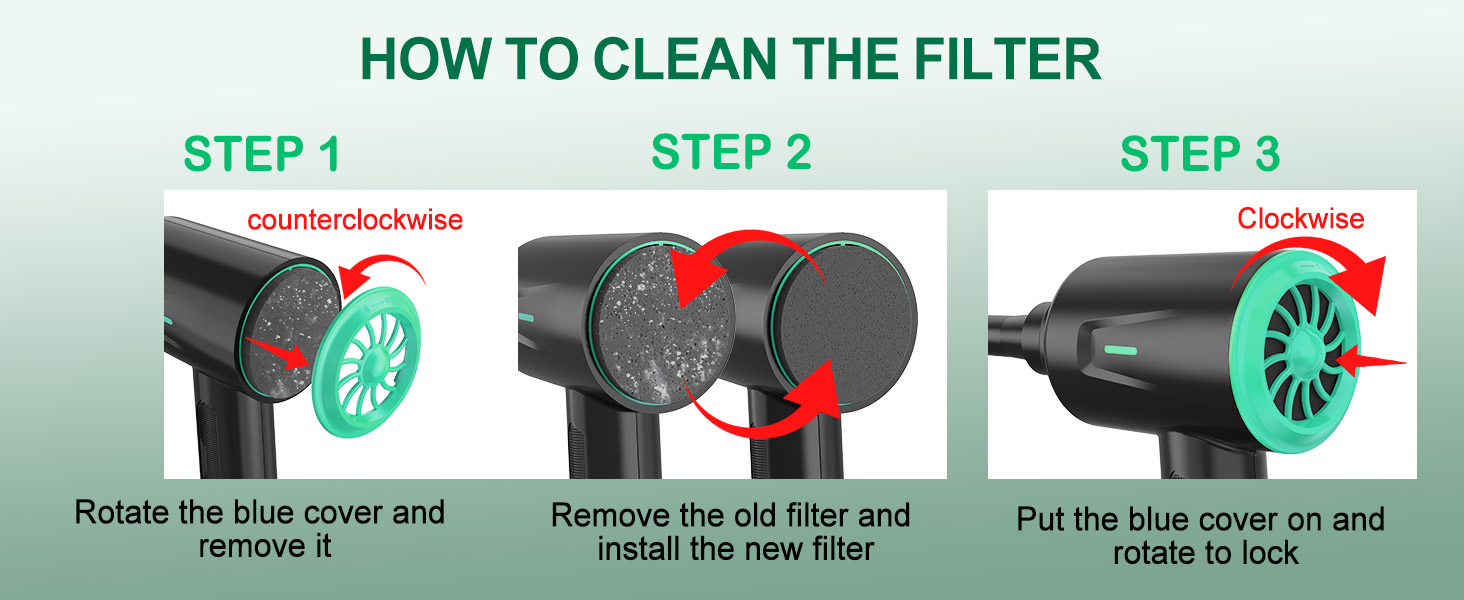 HOW TO CLEAN THE FILTER

STEP 1

counterclockwise

Rotate the blue cover and remove it

STEP 2

Remove the old filter and install the new filter

STEP 3

Clockwise

Put the blue cover on and rotate to lock