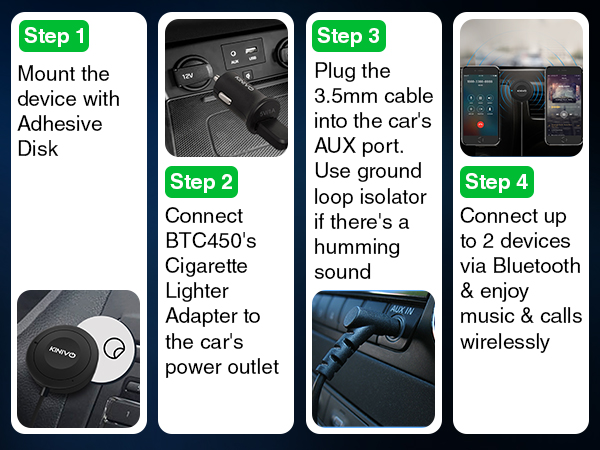 Step 1

Mount the device with Adhesive Disk

KINIVO

12V

AUX USB

KINIVO

Step 2

Connect BTC450's Cigarette Lighter Adapter to the car's power outlet

Step 3

Plug the 3.5mm cable into the car's AUX port. Use ground loop isolator if there's a humming sound

AUX IN

Step 4

Connect up to 2 devices via Bluetooth & enjoy music & calls wirelessly