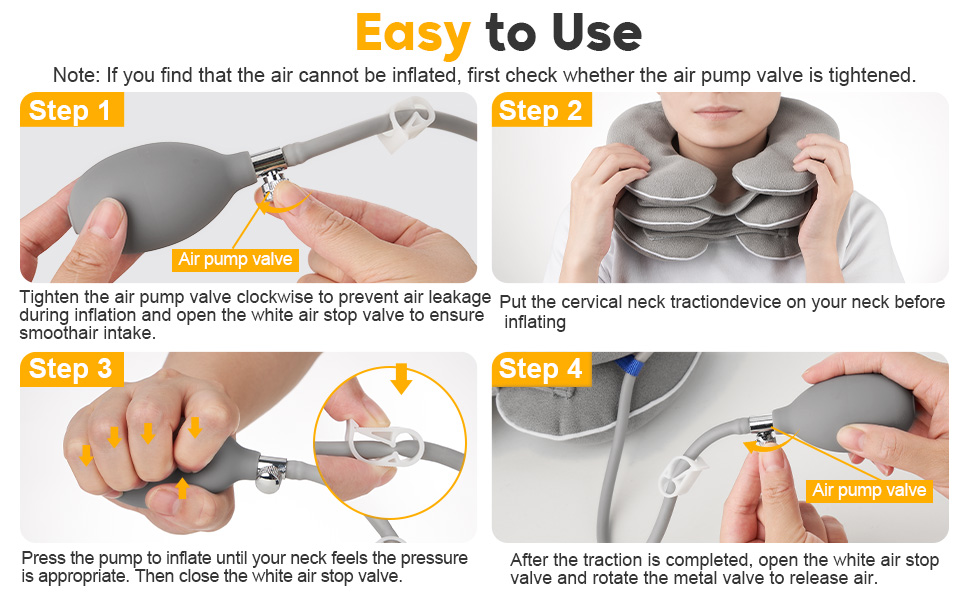 Easy to Use

Note: If you find that the air cannot be inflated, first check whether the air pump valve is tightened.

Step 1

Air pump valve

Tighten the air pump valve clockwise to prevent air leakage during inflation and open the white air stop valve to ensure smoothair intake.

Step 2

Put the cervical neck tractiondevice on your neck before inflating

Step 3

Press the pump to inflate until your neck feels the pressure is appropriate. Then close the white air stop valve.

Step 4

Air pump valve

After the traction is completed, open the white air stop valve and rotate the metal valve to release air.