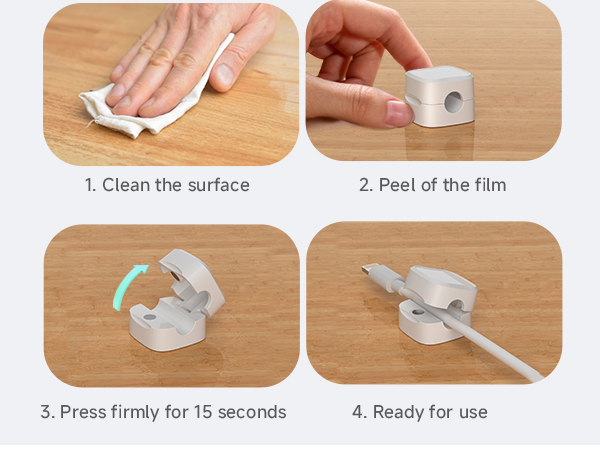 1. Clean the surface

2. Peel of the film

3. Press firmly for 15 seconds

4. Ready for use