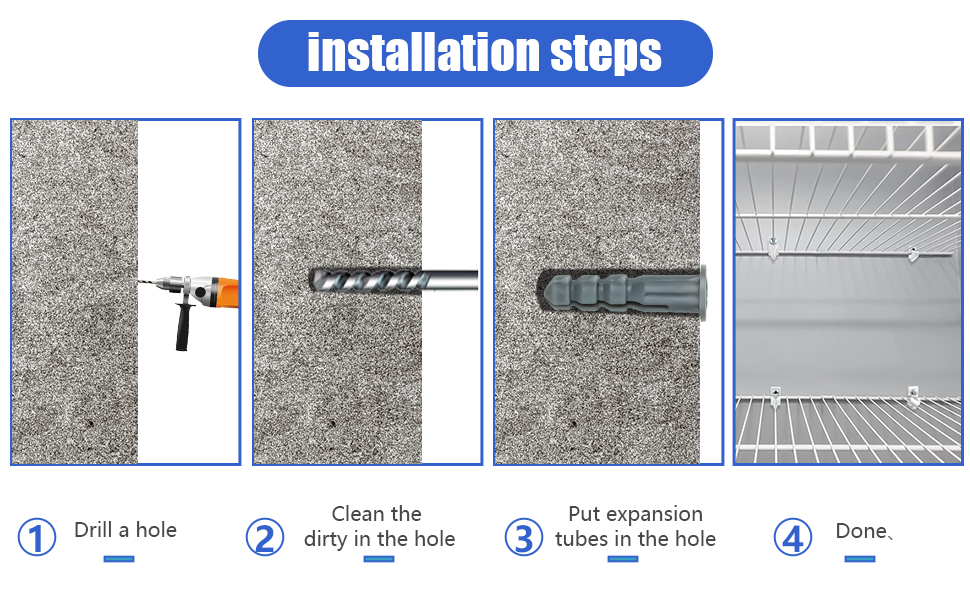 installation steps

① Drill a hole

② Clean the dirty in the hole

③ Put expansion tubes in the hole

④ Done、