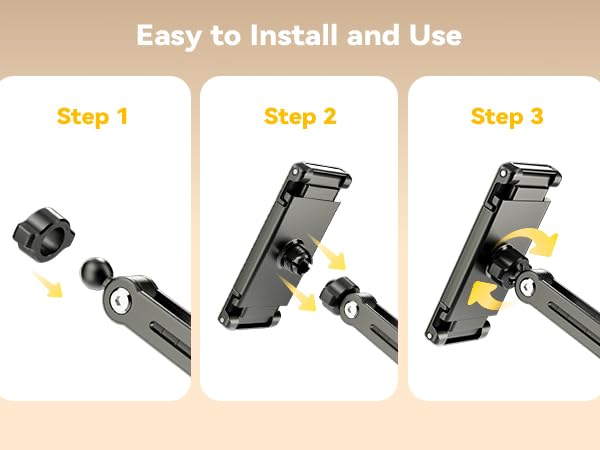 Easy to Install and Use

Step 1

Step 2

Step 3