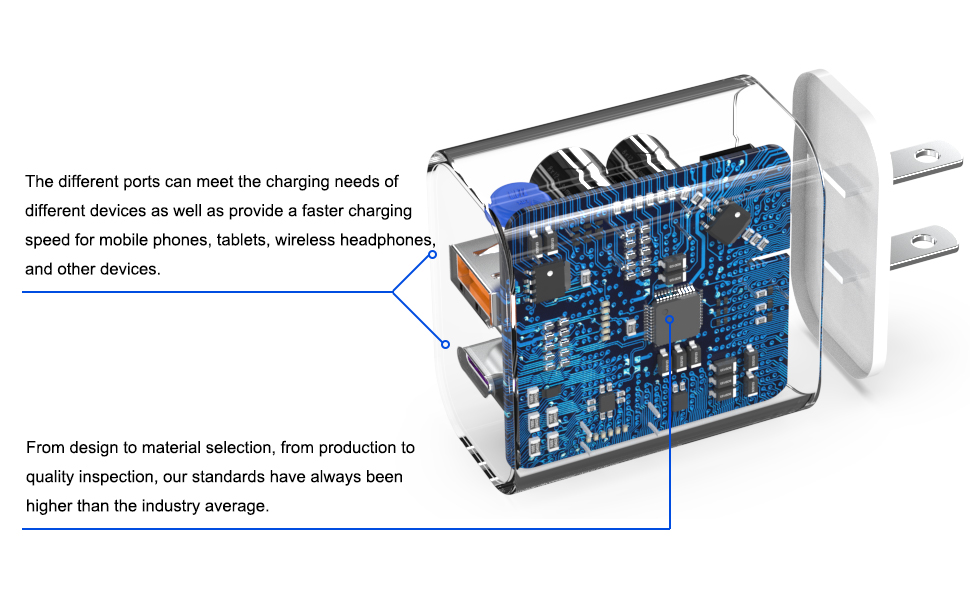 The different ports can meet the charging needs of different devices as well as provide a faster charging speed for mobile phones, tablets, wireless headphones, and other devices.

From design to material selection, from production to quality inspection, our standards have always been higher than the industry average.