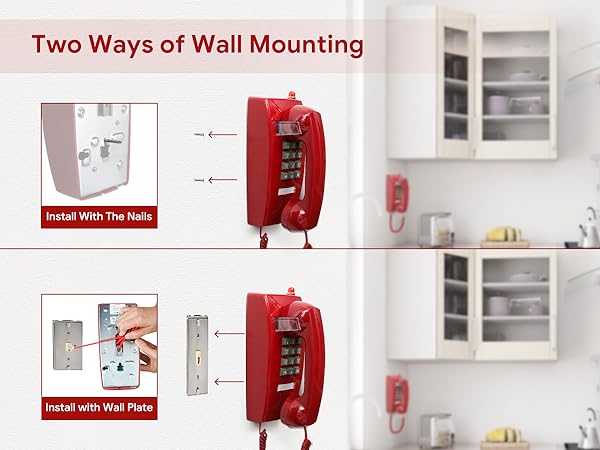 Two Ways of Wall Mounting

Install With The Nails

Install with Wall Plate