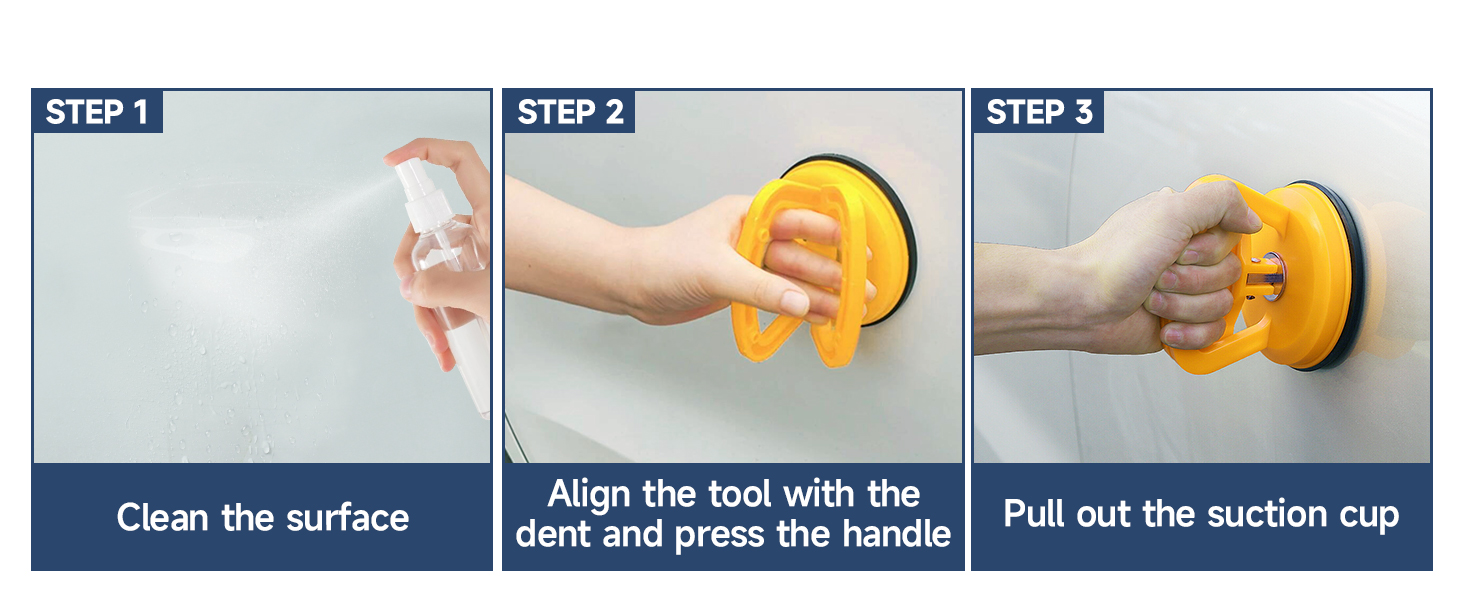 STEP 1

Clean the surface

STEP 2

Align the tool with the dent and press the handle

STEP 3

Pull out the suction cup