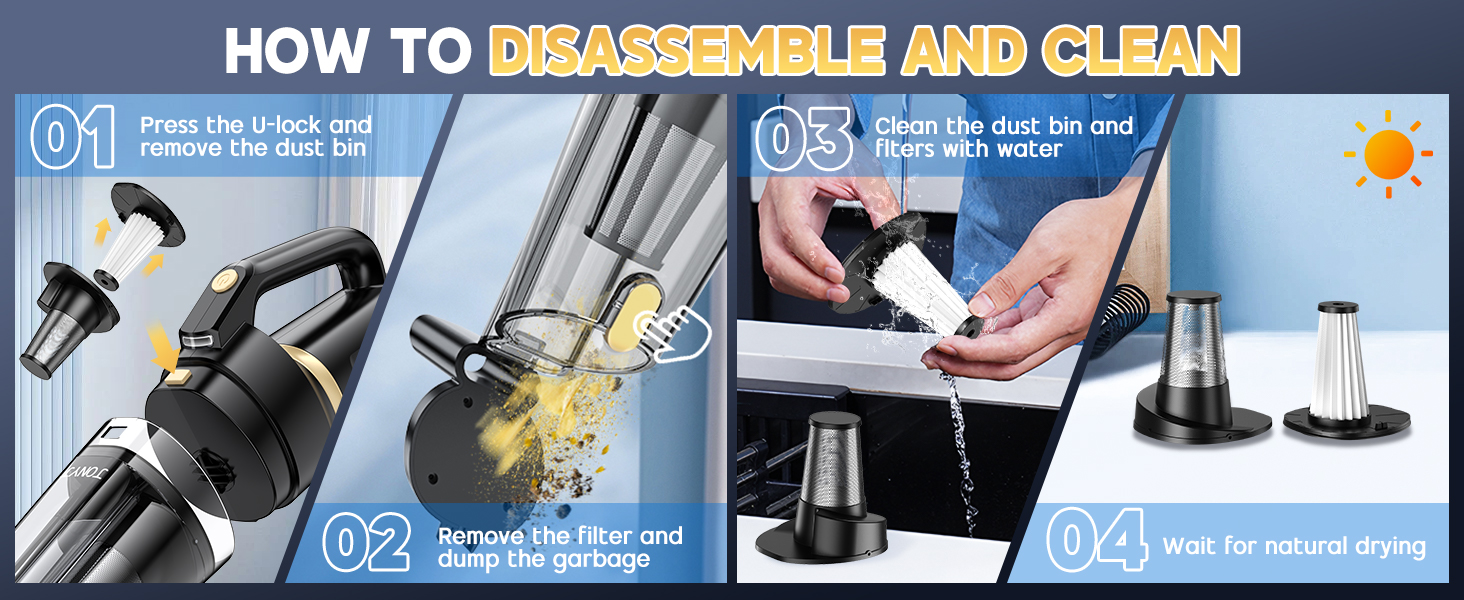 HOW TO DISASSEMBLE AND CLEAN

01 Press the U-lock and remove the dust bin

02 Remove the filter and dump the garbage

03 Clean the dust bin and filters with water

04 Wait for natural drying