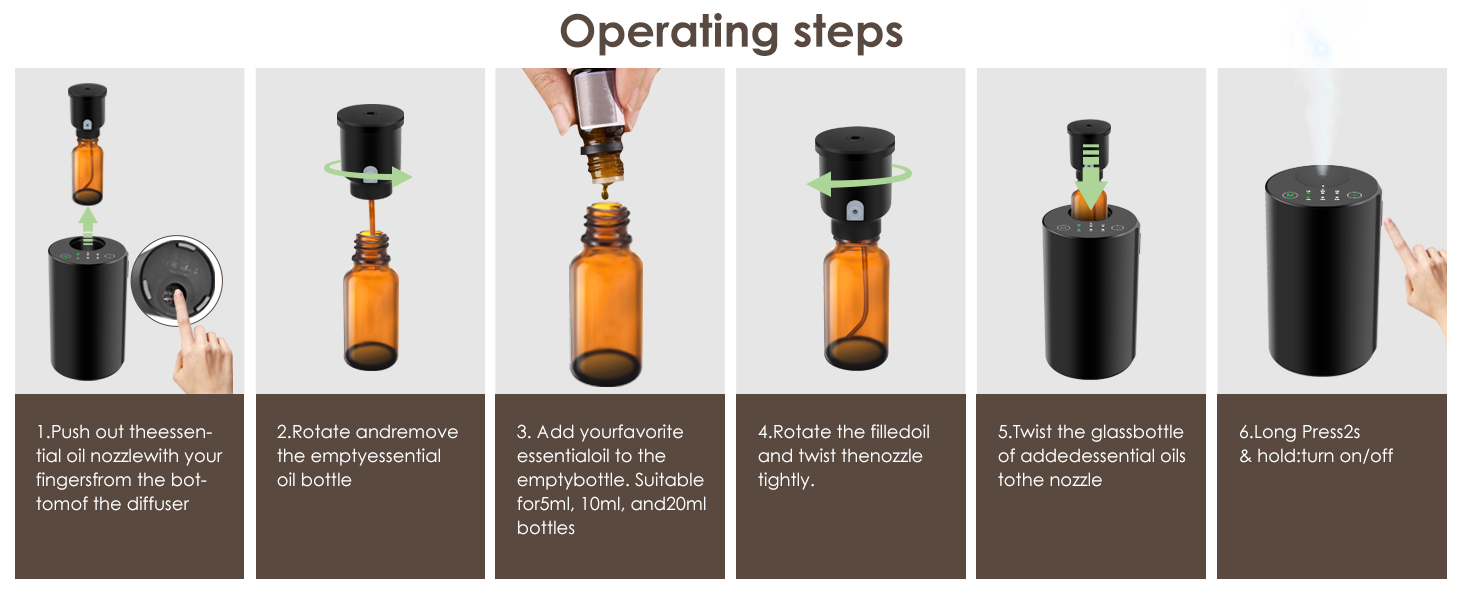 Operating steps

1.Push out theessential oil nozzlewith your fingersfrom the bottomof the diffuser

2.Rotate andremove the emptyessential oil bottle

3. Add yourfavorite essentialoil to the emptybottle. Suitable for5ml, 10ml, and20ml bottles

4.Rotate the filledoil and twist thenozzle tightly.

5.Twist the glassbottle of addedessential oils tothe nozzle

6.Long Press2s & hold:turn on/off