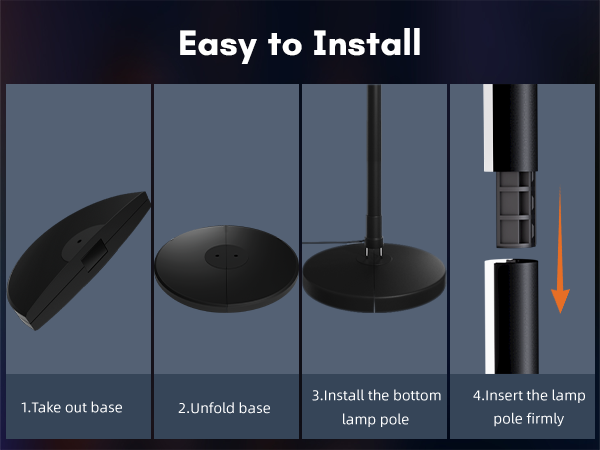 Easy to Install

1.Take out base

2.Unfold base

3.Install the bottom lamp pole

4.Insert the lamp pole firmly