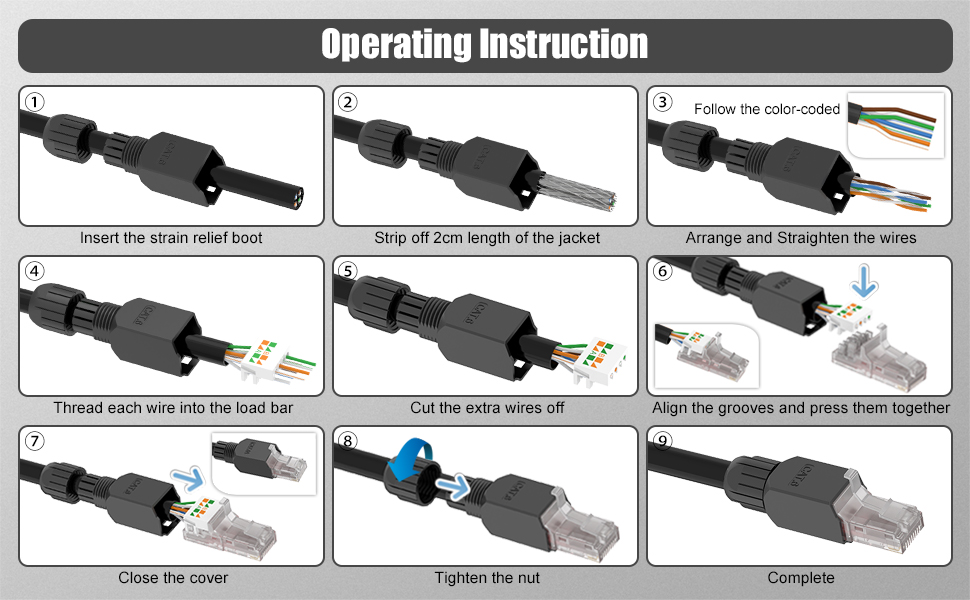 Operating Instruction

①
Insert the strain relief boot

②
Strip off 2cm length of the jacket

③
Follow the color-coded
Arrange and Straighten the wires

④
Thread each wire into the load bar

⑤
Cut the extra wires off

⑥
Align the grooves and press them together

⑦
Close the cover

⑧
Tighten the nut

⑨
Complete