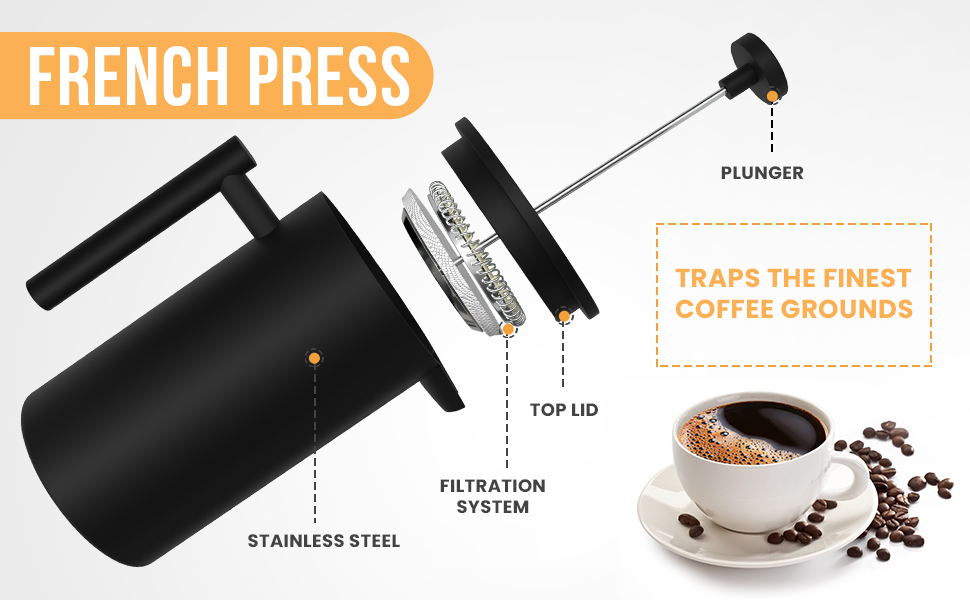 FRENCH PRESS

PLUNGER

TRAPS THE FINEST COFFEE GROUNDS

TOP LID

FILTRATION SYSTEM

STAINLESS STEEL