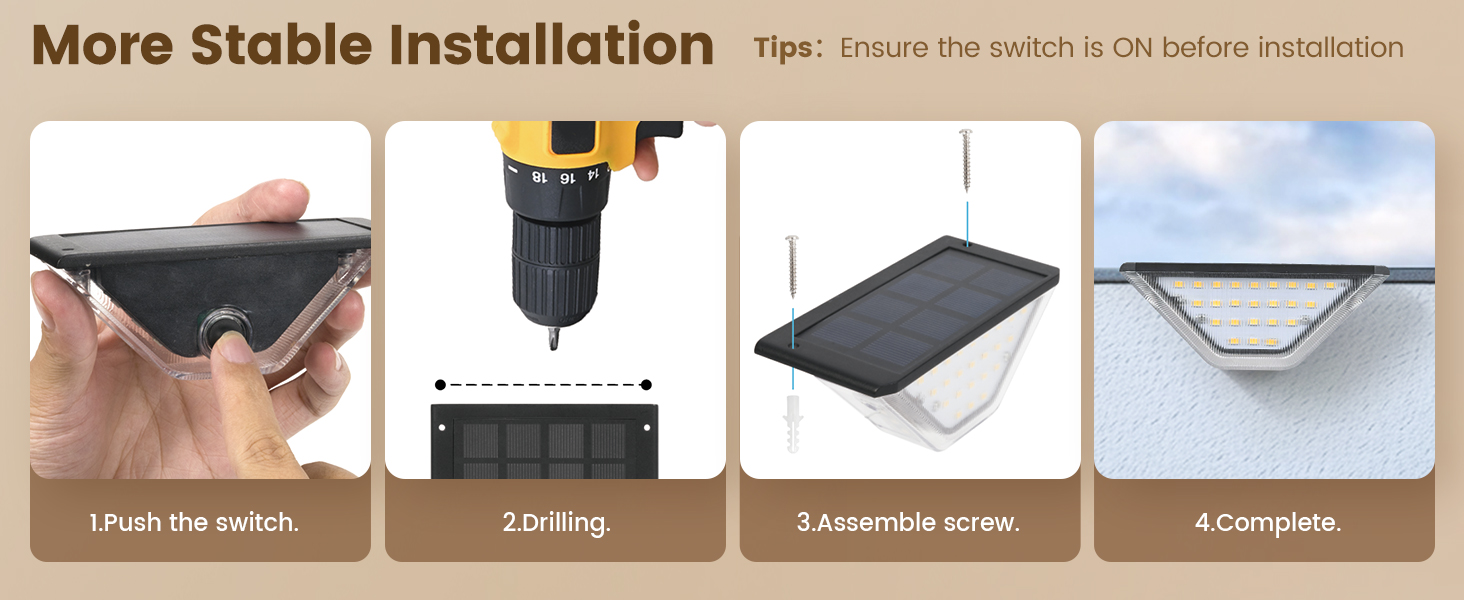 More Stable Installation

Tips: Ensure the switch is ON before installation

18 16 14

1.Push the switch.

2.Drilling.

3.Assemble screw.

4.Complete.