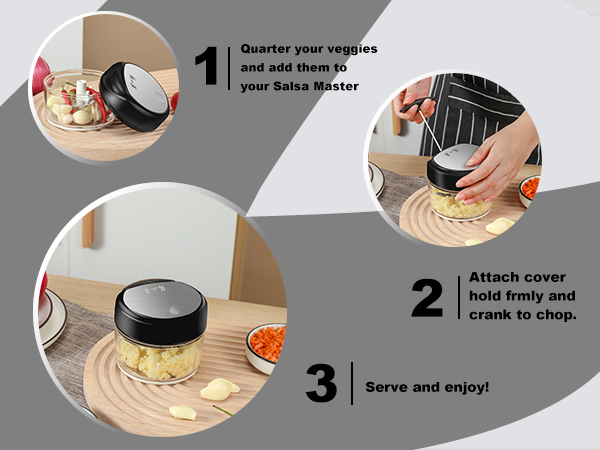 1
Quarter your veggies and add them to your Salsa Master

2
Attach cover hold frmly and crank to chop.

3
Serve and enjoy!