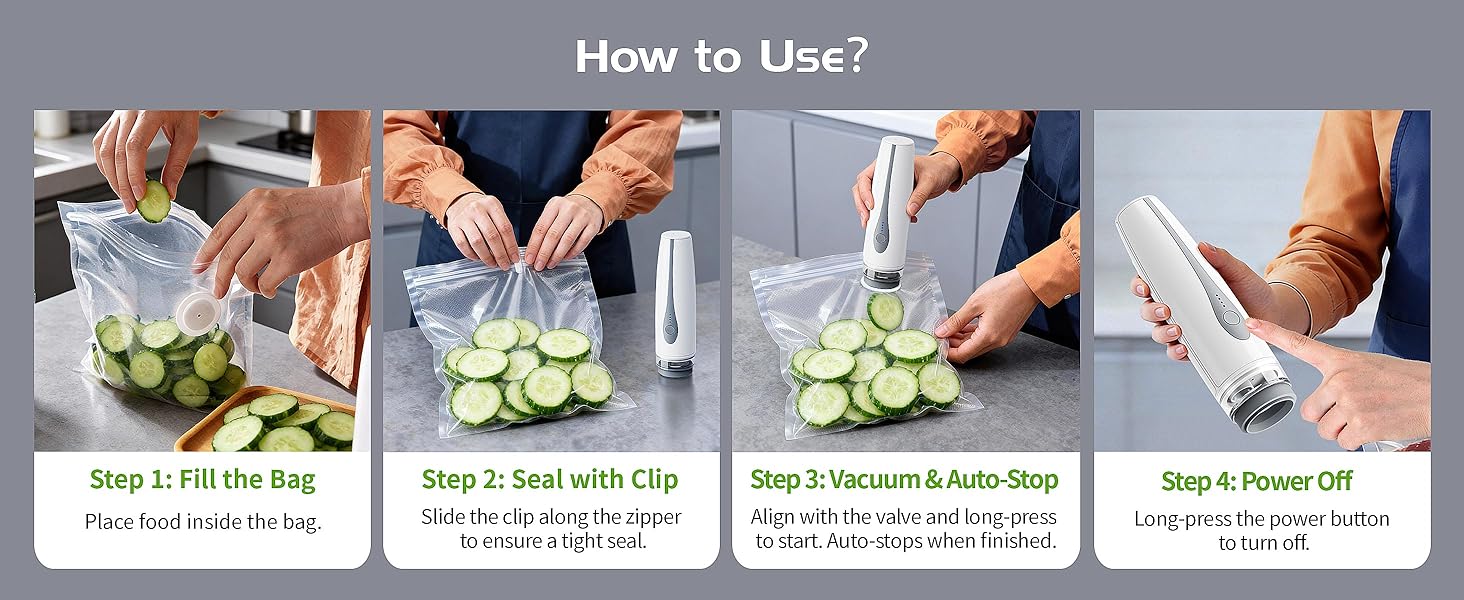 How to Use?

Step 1: Fill the Bag
Place food inside the bag.

Step 2: Seal with Clip
Slide the clip along the zipper to ensure a tight seal.

Step 3: Vacuum & Auto-Stop
Align with the valve and long-press to start. Auto-stops when finished.

Step 4: Power Off
Long-press the power button to turn off.