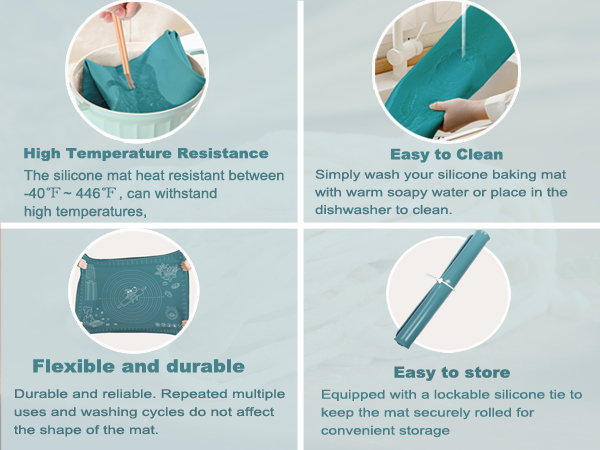 High Temperature Resistance

The silicone mat heat resistant between -40℉ ~ 446℉ , can withstand high temperatures,

Easy to Clean

Simply wash your silicone baking mat with warm soapy water or place in the dishwasher to clean.

Flexible and durable

Durable and reliable. Repeated multiple uses and washing cycles do not affect the shape of the mat.

Easy to store

Equipped with a lockable silicone tie to keep the mat securely rolled for convenient storage