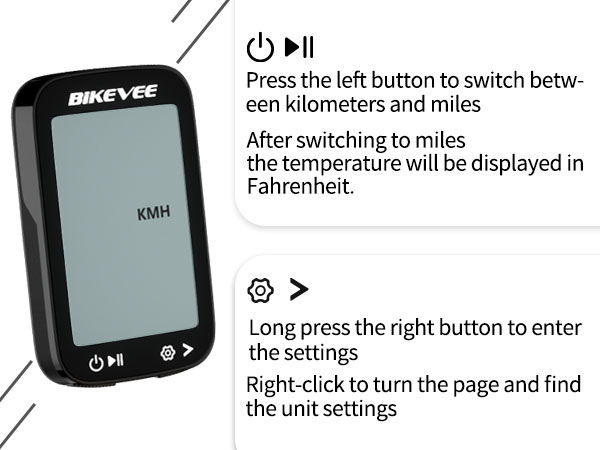 BIKEVEE

KMH

Press the left button to switch between kilometers and miles

After switching to miles
the temperature will be displayed in Fahrenheit.

Long press the right button to enter the settings

Right-click to turn the page and find the unit settings