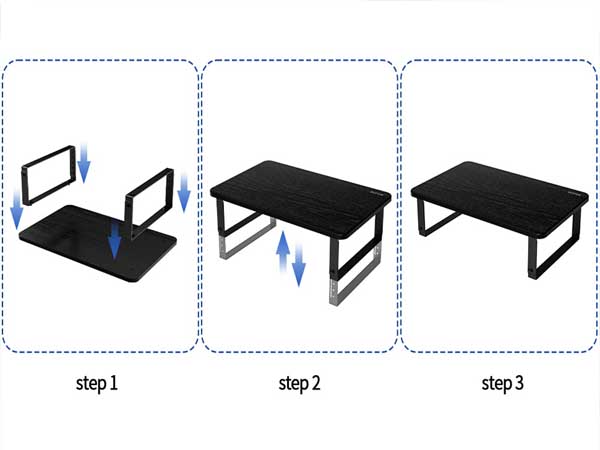 step 1

step 2

step 3