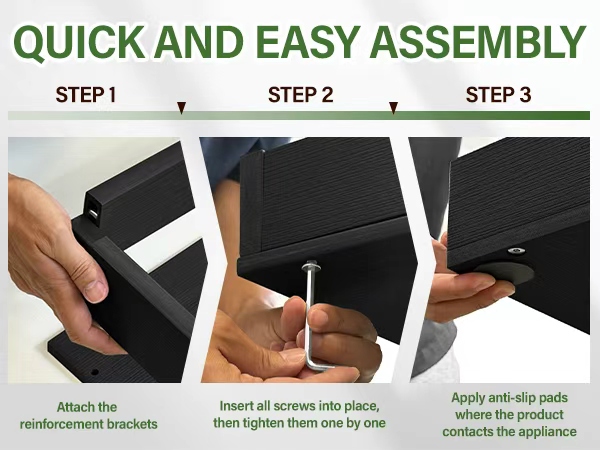 QUICK AND EASY ASSEMBLY

STEP 1

STEP 2

STEP 3

Attach the reinforcement brackets

Insert all screws into place, then tighten them one by one

Apply anti-slip pads where the product contacts the appliance