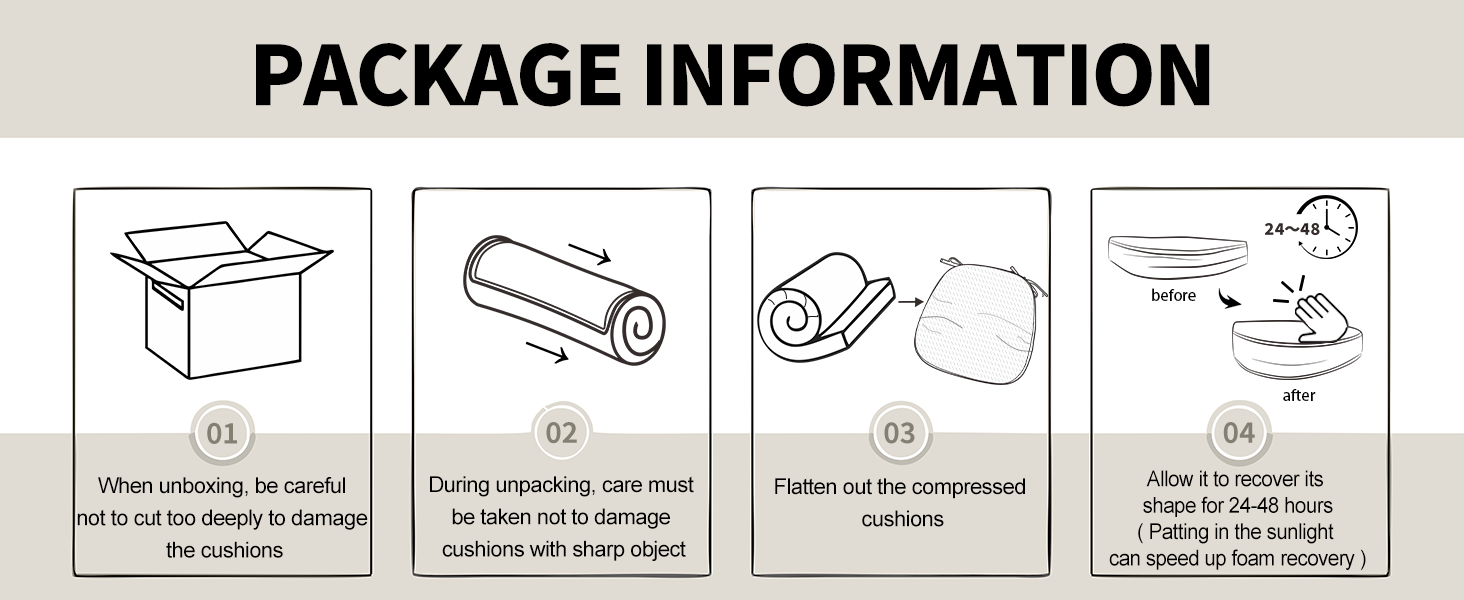 PACKAGE INFORMATION

01
When unboxing, be careful not to cut too deeply to damage the cushions

02
During unpacking, care must be taken not to damage cushions with sharp object

03
Flatten out the compressed cushions

24~48
before
after
04
Allow it to recover its shape for 24-48 hours ( Patting in the sunlight can speed up foam recovery )