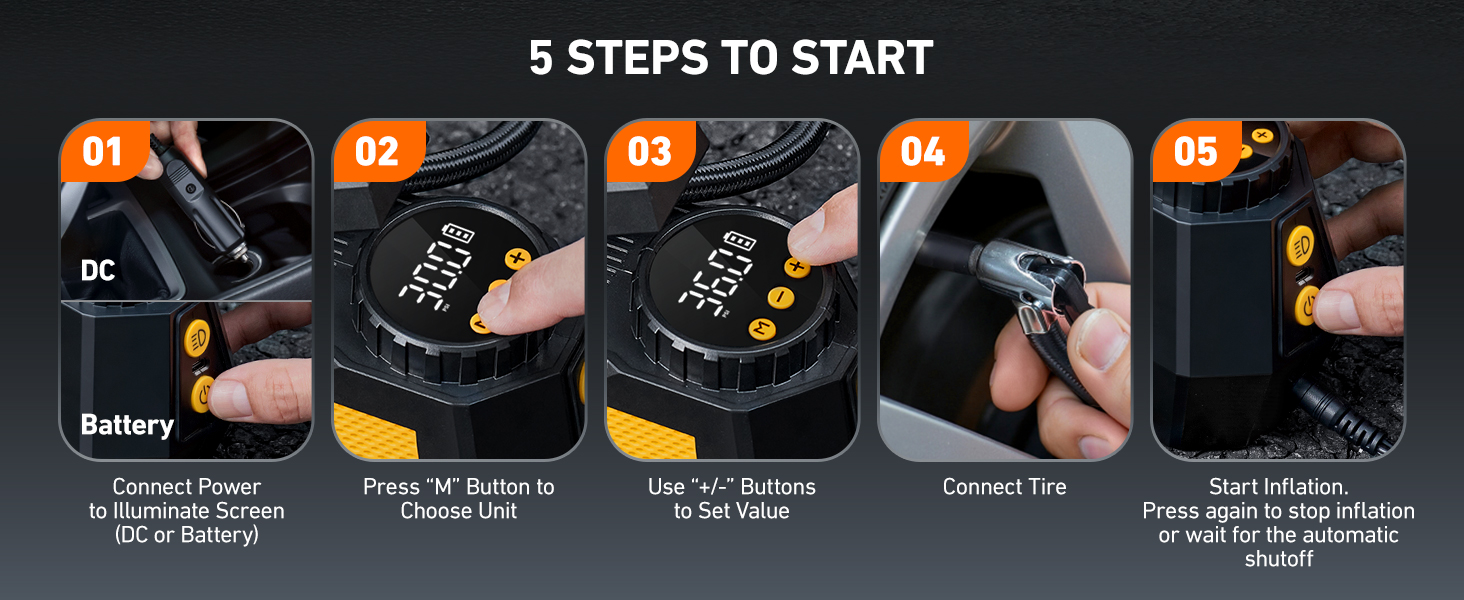 5 STEPS TO START

01

DC

Battery

Connect Power to Illuminate Screen (DC or Battery)

02

Press “M” Button to Choose Unit

03

Use “+/-” Buttons to Set Value

04

Connect Tire

05

Start Inflation. Press again to stop inflation or wait for the automatic shutoff