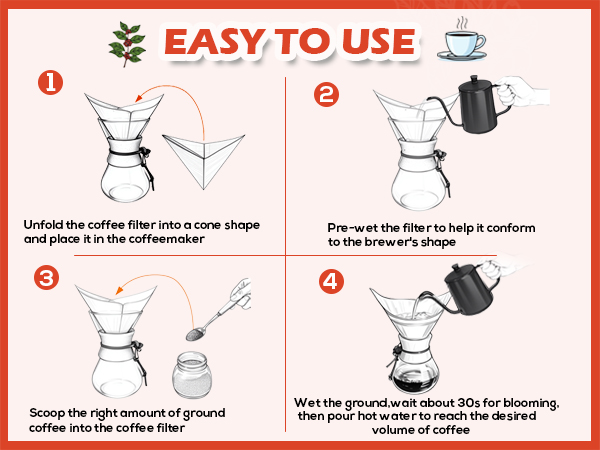 EASY TO USE

1

Unfold the coffee filter into a cone shape and place it in the coffeemaker

2

Pre-wet the filter to help it conform to the brewer's shape

3

Scoop the right amount of ground coffee into the coffee filter

4

Wet the ground,wait about 30s for blooming, then pour hot water to reach the desired volume of coffee