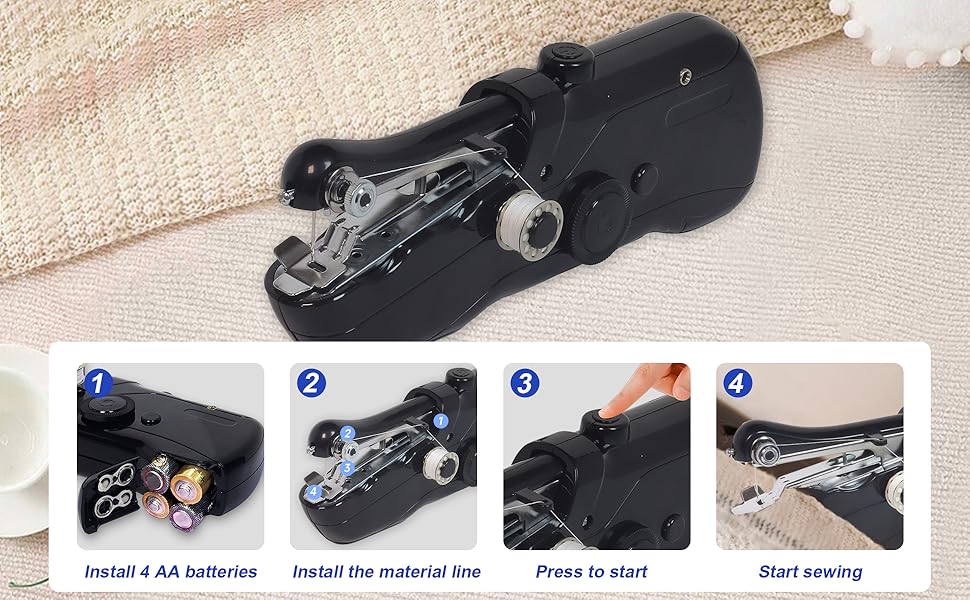 1
Install 4 AA batteries

2
1
2
3
4
Install the material line

3
Press to start

4
Start sewing