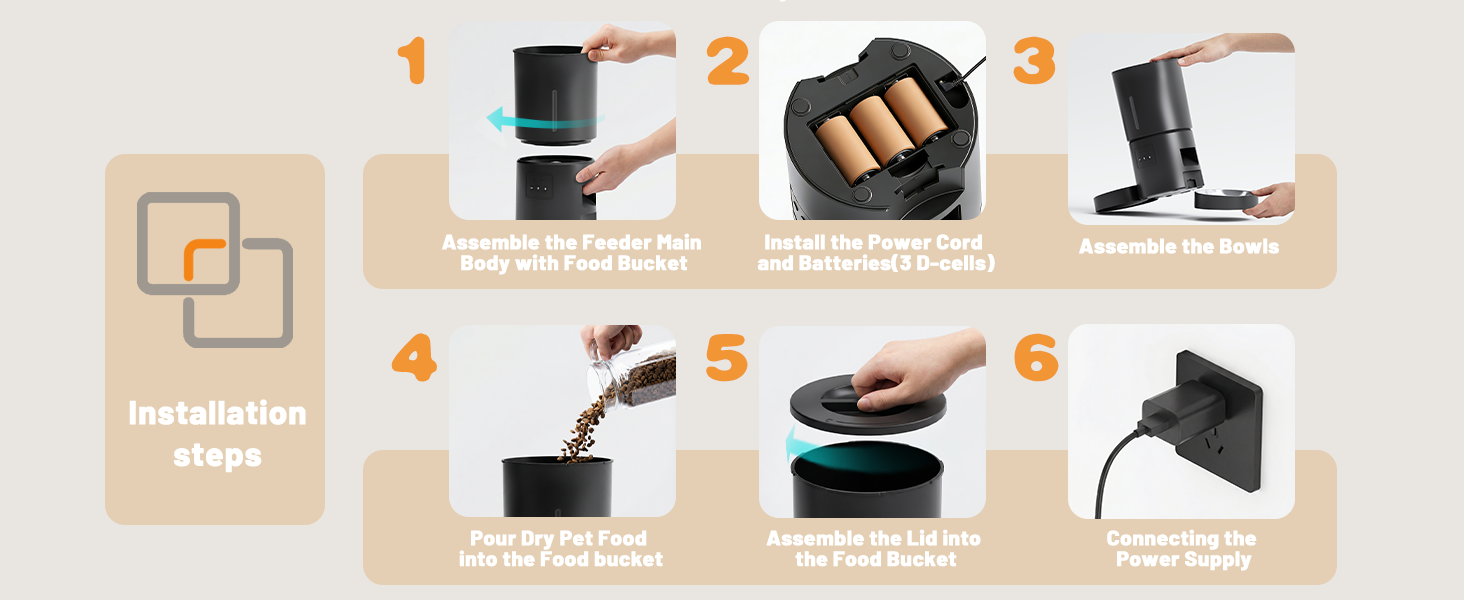 Installation steps

1
Assemble the Feeder Main Body with Food Bucket

2
Install the Power Cord and Batteries(3 D-cells)

3
Assemble the Bowls

4
Pour Dry Pet Food into the Food bucket

5
Assemble the Lid into the Food Bucket

6
Connecting the Power Supply