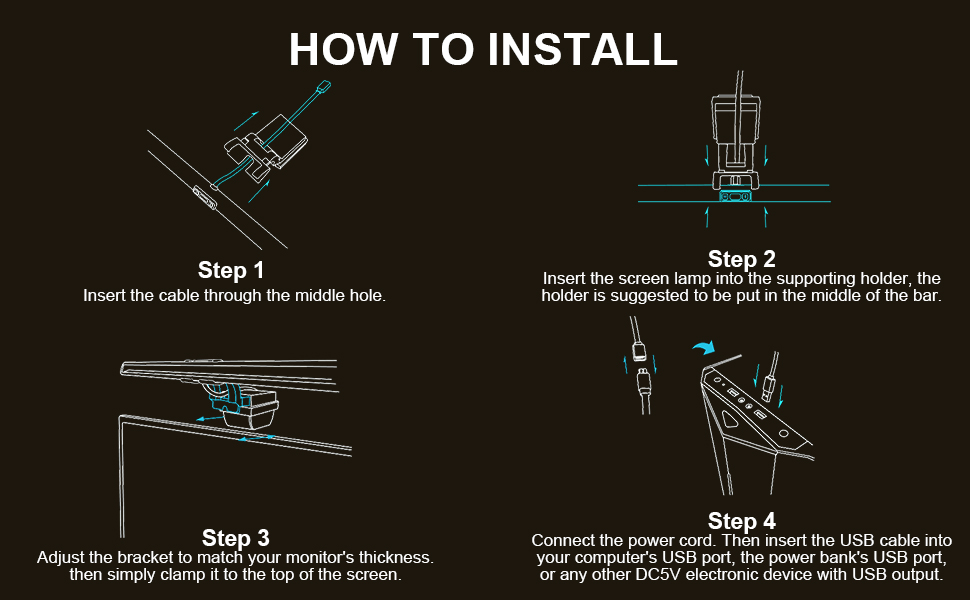 HOW TO INSTALL

Step 1
Insert the cable through the middle hole.

Step 2
Insert the screen lamp into the supporting holder, the holder is suggested to be put in the middle of the bar.

Step 3
Adjust the bracket to match your monitor's thickness. then simply clamp it to the top of the screen.

Step 4
Connect the power cord. Then insert the USB cable into your computer's USB port, the power bank's USB port, or any other DC5V electronic device with USB output.