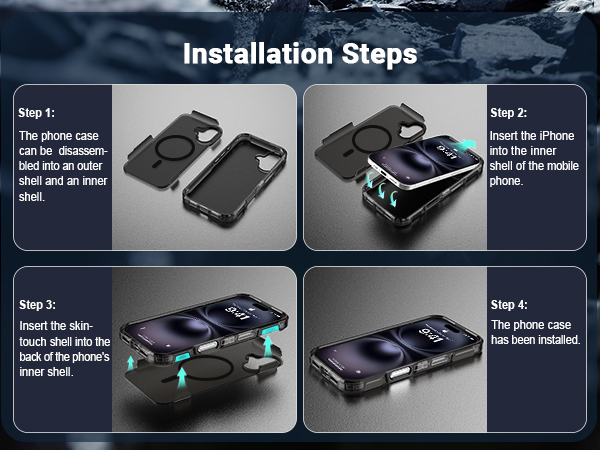 Installation Steps

Step 1:

The phone case can be disassembled into an outer shell and an inner shell.

Step 2:

Insert the iPhone into the inner shell of the mobile phone.

Step 3:

Insert the skin-touch shell into the back of the phone's inner shell.

Step 4:

The phone case has been installed.