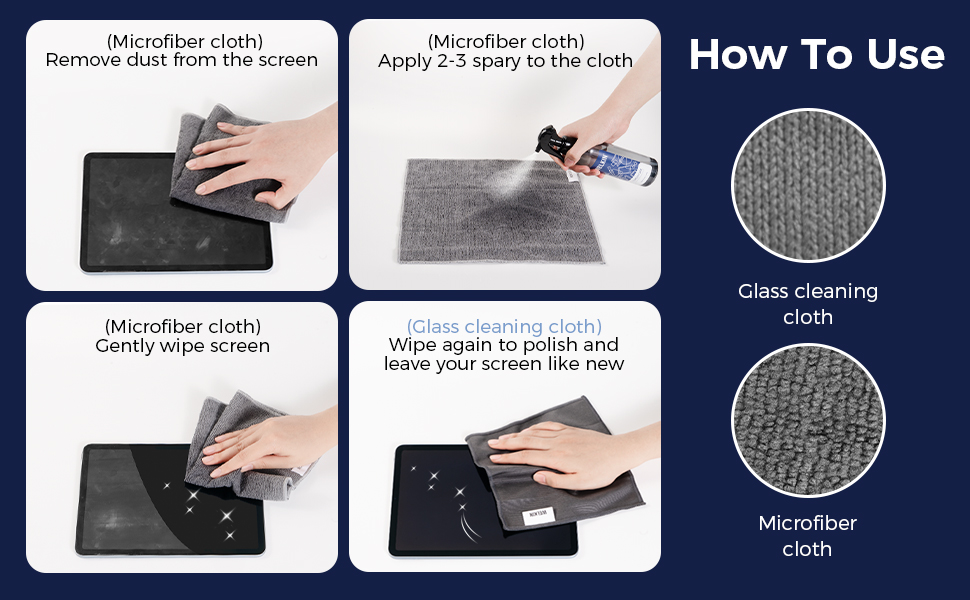 (Microfiber cloth)
Remove dust from the screen

(Microfiber cloth)
Apply 2-3 spary to the cloth

(Microfiber cloth)
Gently wipe screen

(Glass cleaning cloth)
Wipe again to polish and leave your screen like new

How To Use

Glass cleaning cloth

Microfiber cloth