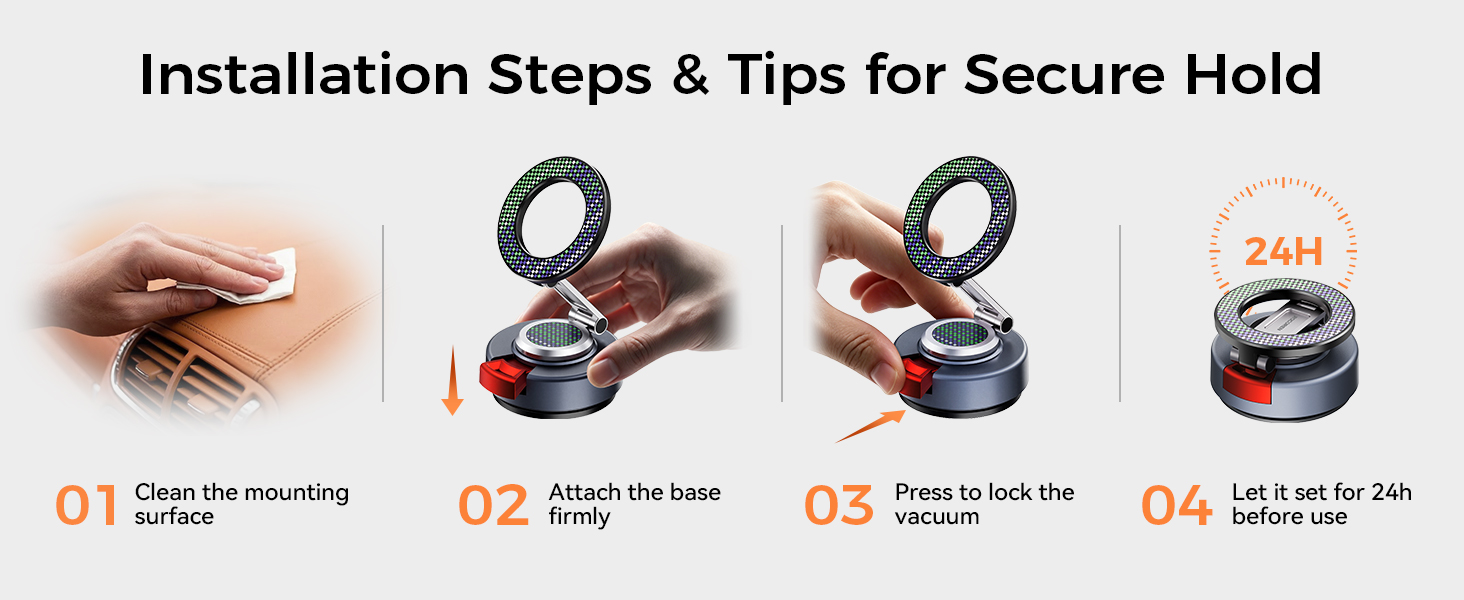 Installation Steps & Tips for Secure Hold

24H

01 Clean the mounting surface

02 Attach the base firmly

03 Press to lock the vacuum

04 Let it set for 24h before use