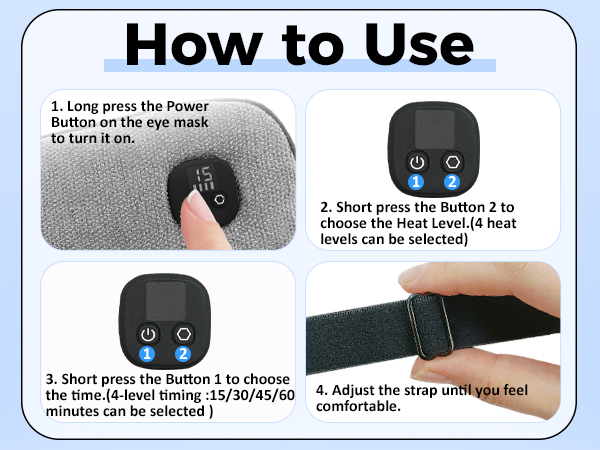 How to Use

1. Long press the Power Button on the eye mask to turn it on.

15

1 2

2. Short press the Button 2 to choose the Heat Level.(4 heat levels can be selected)

1 2

3. Short press the Button 1 to choose the time.(4-level timing :15/30/45/60 minutes can be selected )

4. Adjust the strap until you feel comfortable.