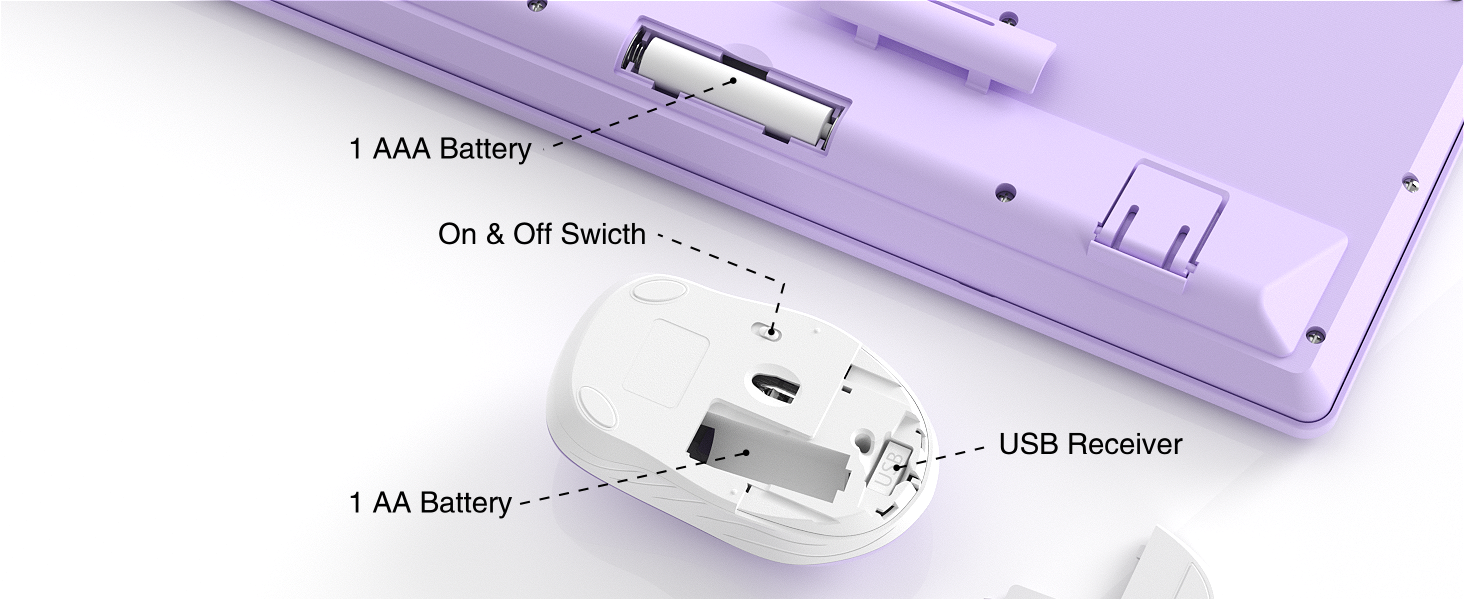 1 AAA Battery

On & Off Swicth

USB Receiver

USB

1 AA Battery