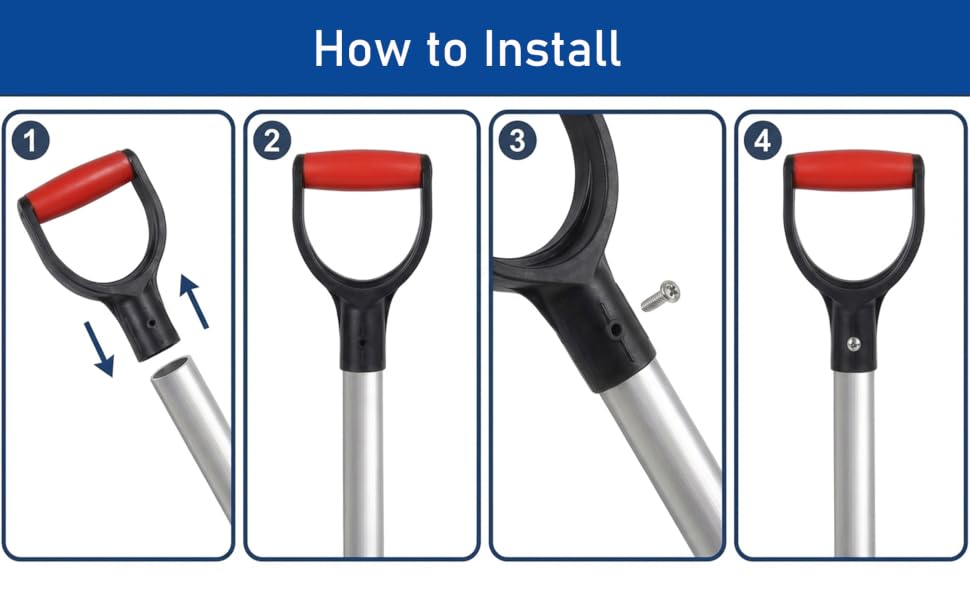 How to Install

1

2

3

4