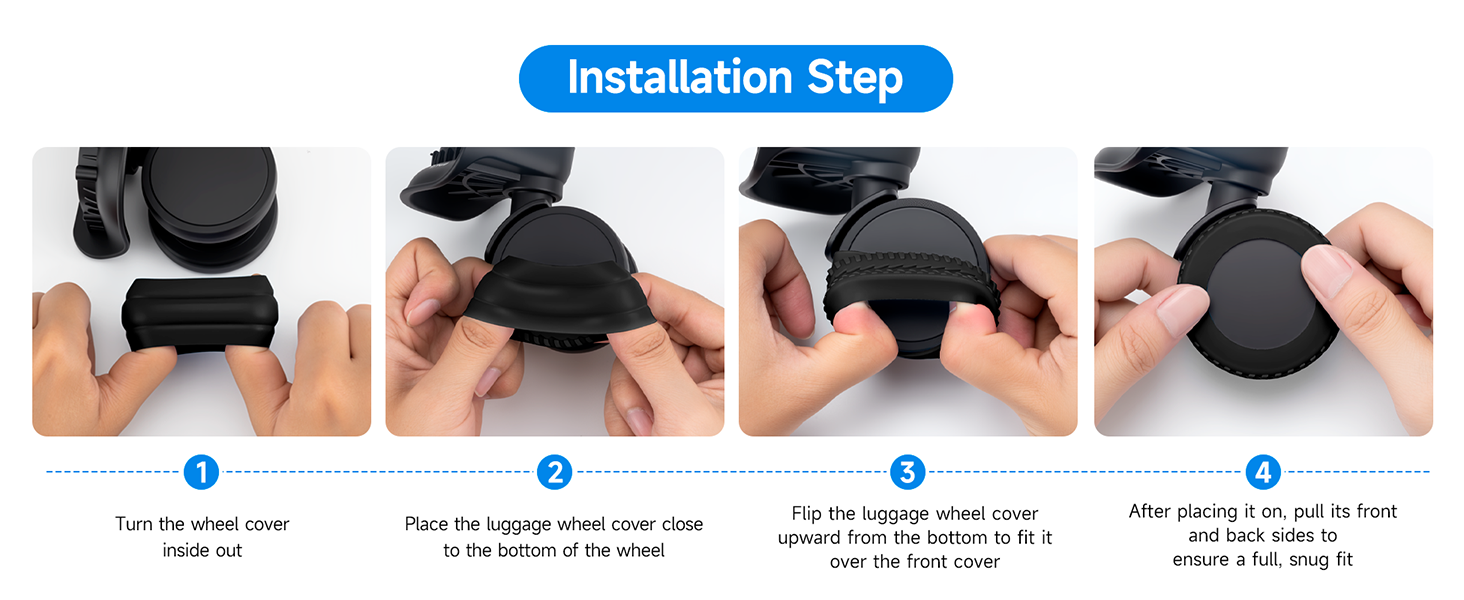 Installation Step

1

Turn the wheel cover inside out

2

Place the luggage wheel cover close to the bottom of the wheel

3

Flip the luggage wheel cover upward from the bottom to fit it over the front cover

4

After placing it on, pull its front and back sides to ensure a full, snug fit