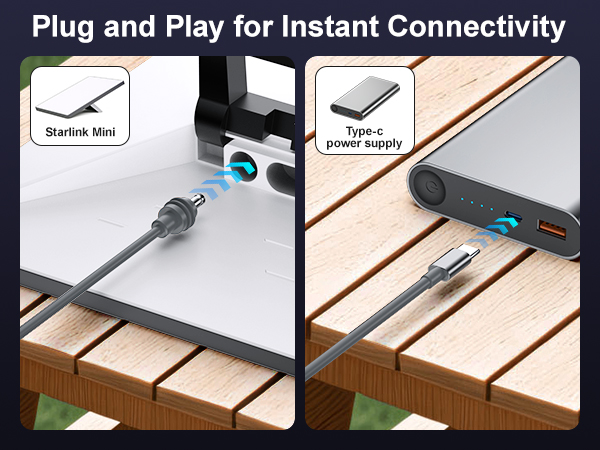 Plug and Play for Instant Connectivity

Starlink Mini

Type-c power supply