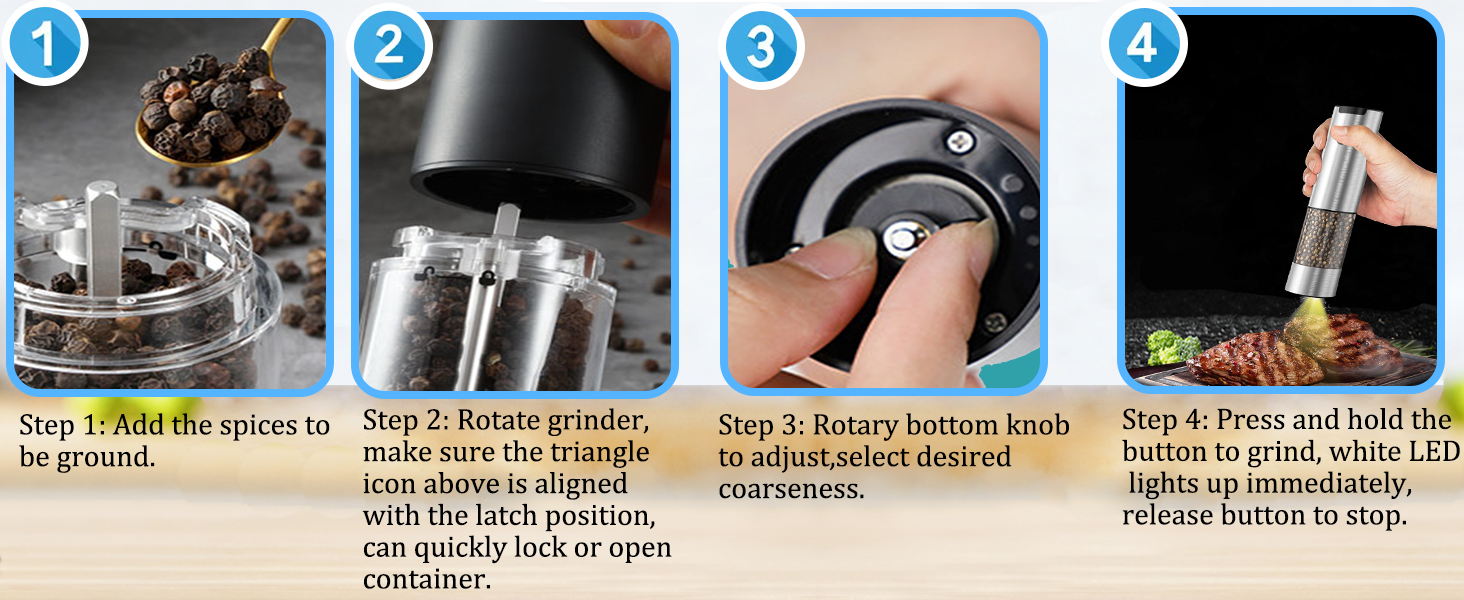 1

Step 1: Add the spices to be ground.

2

Step 2: Rotate grinder, make sure the triangle icon above is aligned with the latch position, can quickly lock or open container.

3

Step 3: Rotary bottom knob to adjust,select desired coarseness.

4

Step 4: Press and hold the button to grind, white LED lights up immediately, release button to stop.