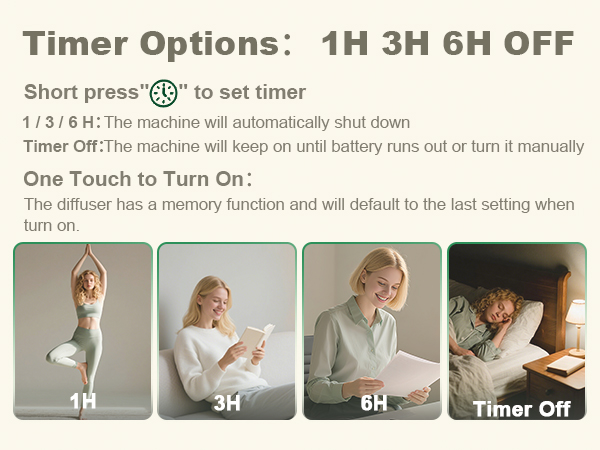 Timer Options： 1H 3H 6H OFF

Short press"" to set timer

1 / 3 / 6 H：The machine will automatically shut down

Timer Off：The machine will keep on until battery runs out or turn it manually

One Touch to Turn On：

The diffuser has a memory function and will default to the last setting when turn on.

1H

3H

6H

Timer Off