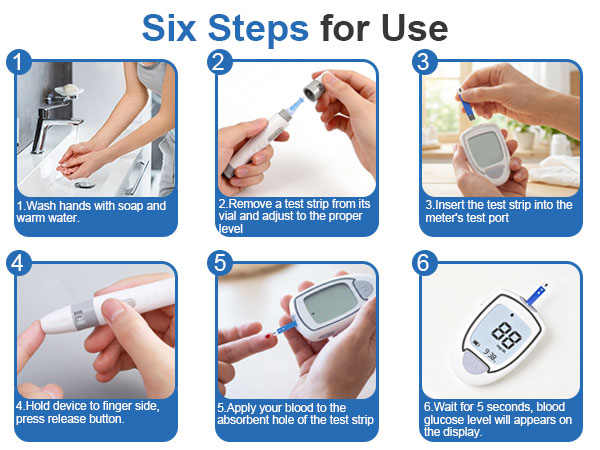 Six Steps for Use

1

1.Wash hands with soap and warm water.

2

2.Remove a test strip from its vial and adjust to the proper level

3

3.Insert the test strip into the meter's test port

4

4.Hold device to finger side, press release button.

5

5.Apply your blood to the absorbent hole of the test strip

6

88
9:38

6.Wait for 5 seconds, blood glucose level will appears on the display.