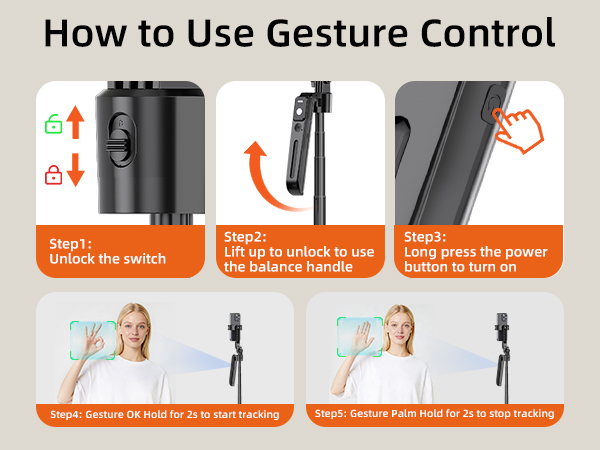 How to Use Gesture Control

Step1:
Unlock the switch

Step2:
Lift up to unlock to use the balance handle

Step3:
Long press the power button to turn on

Step4: Gesture OK Hold for 2s to start tracking

Step5: Gesture Palm Hold for 2s to stop tracking