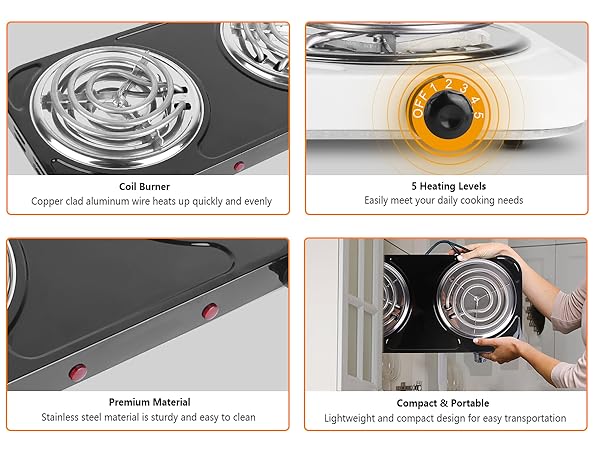 OFF 1 2 3 4 5

Coil Burner
Copper clad aluminum wire heats up quickly and evenly

5 Heating Levels
Easily meet your daily cooking needs

Premium Material
Stainless steel material is sturdy and easy to clean

Compact & Portable
Lightweight and compact design for easy transportation