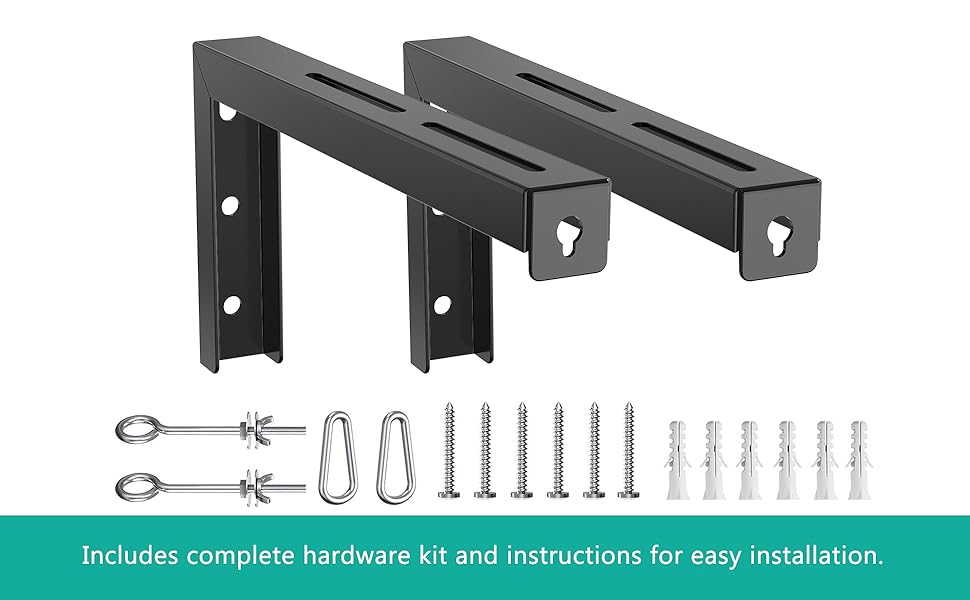 Includes complete hardware kit and instructions for easy installation.