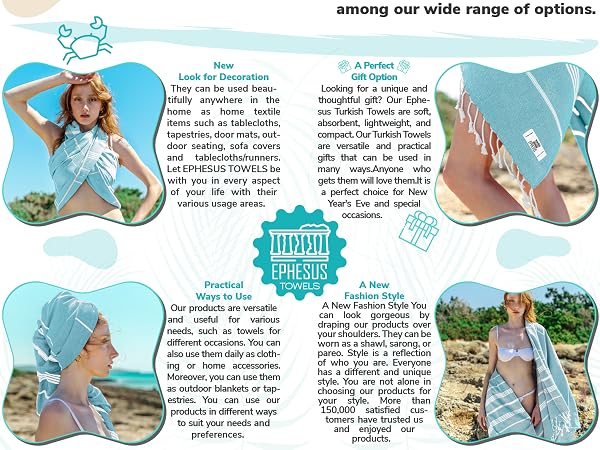 among our wide range of options.

New
Look for Decoration

They can be used beautifully anywhere in the home as home textile items such as tablecloths, tapestries, door mats, outdoor seating, sofa covers and tablecloths/runners. Let EPHESUS TOWELS be with you in every aspect of your life with their various usage areas.

A Perfect
Gift Option

Looking for a unique and thoughtful gift? Our Ephesus Turkish Towels are soft, absorbent, lightweight, and compact. Our Turkish Towels are versatile and practical gifts that can be used in many ways.Anyone who gets them will love them.It is a perfect choice for New Year's Eve and special occasions.

EPHESUS
TOWELS

Practical
Ways to Use

Our products are versatile and useful for various needs, such as towels for different occasions. You can also use them daily as clothing or home accessories. Moreover, you can use them as outdoor blankets or tapestries. You can use our products in different ways to suit your needs and preferences.

A New
Fashion Style

A New Fashion Style You can look gorgeous by draping our products over your shoulders. They can be worn as a shawl, sarong, or pareo. Style is a reflection of who you are. Everyone has a different and unique style. You are not alone in choosing our products for your style. More than 150,000 satisfied customers have trusted us and enjoyed our products.