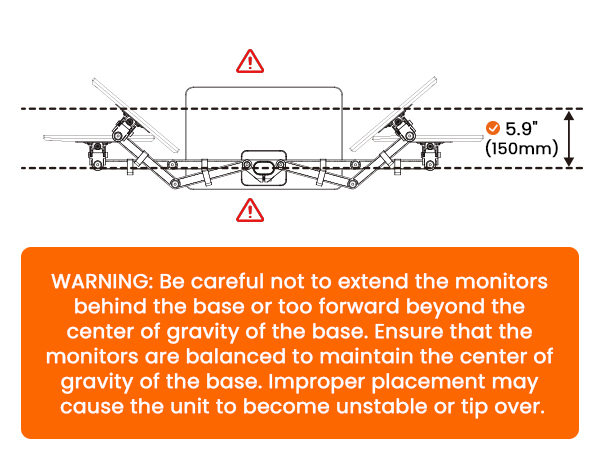 5.9"
(150mm)

WARNING: Be careful not to extend the monitors behind the base or too forward beyond the center of gravity of the base. Ensure that the monitors are balanced to maintain the center of gravity of the base. Improper placement may cause the unit to become unstable or tip over.