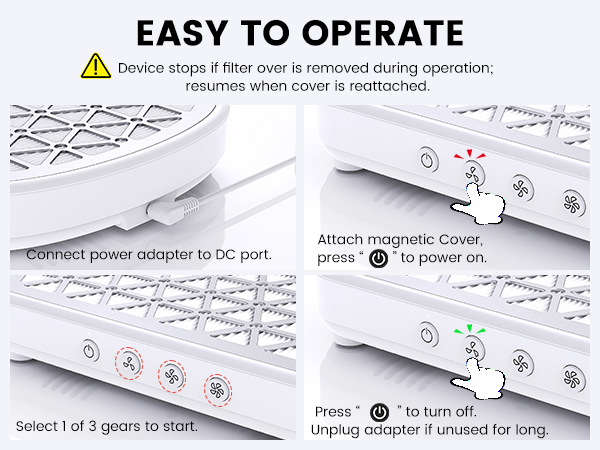 EASY TO OPERATE

Device stops if filter over is removed during operation; resumes when cover is reattached.

Connect power adapter to DC port.

Attach magnetic Cover, press " " to power on.

Select 1 of 3 gears to start.

Press " " to turn off.
Unplug adapter if unused for long.