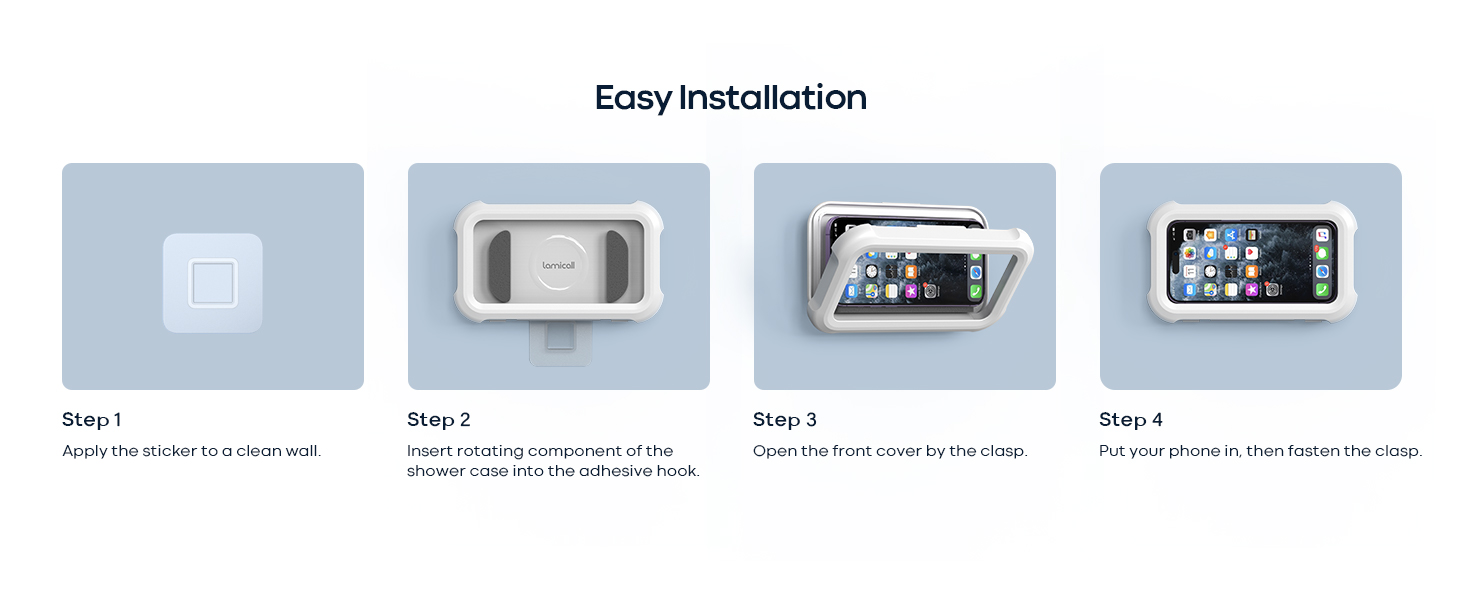 Easy Installation

lamicall

Step 1
Apply the sticker to a clean wall.

Step 2
Insert rotating component of the shower case into the adhesive hook.

Step 3
Open the front cover by the clasp.

Step 4
Put your phone in, then fasten the clasp.