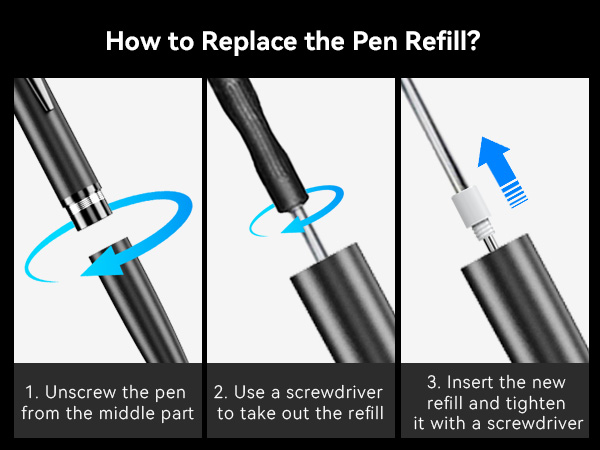 How to Replace the Pen Refill?

1. Unscrew the pen from the middle part

2. Use a screwdriver to take out the refill

3. Insert the new refill and tighten it with a screwdriver